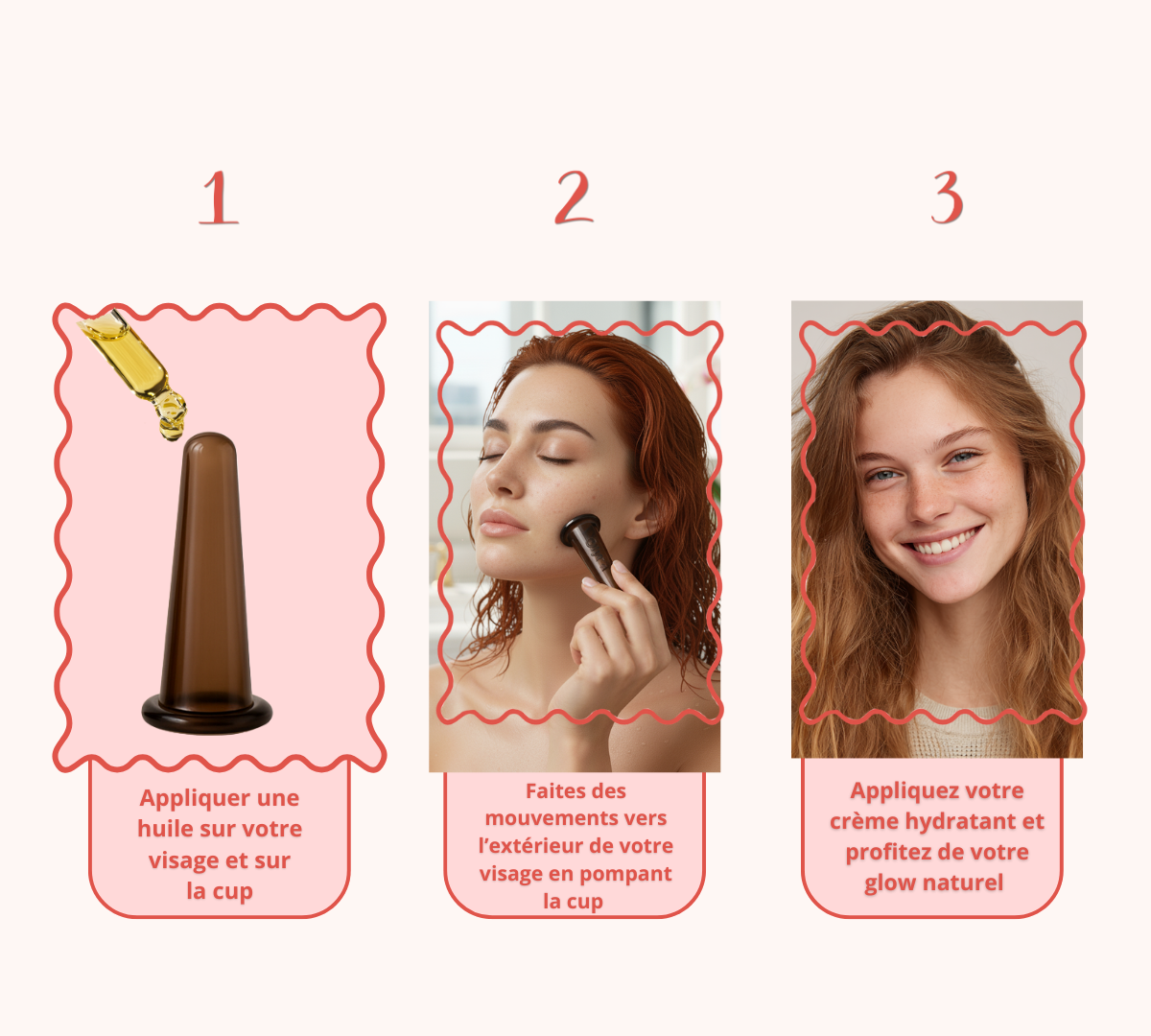 1

Appliquer une huile sur votre visage et sur la cup

2

Faites des mouvements vers l'extérieur de votre visage en pompant la cup

3

Appliquez votre crème hydratant et profitez de votre glow naturel